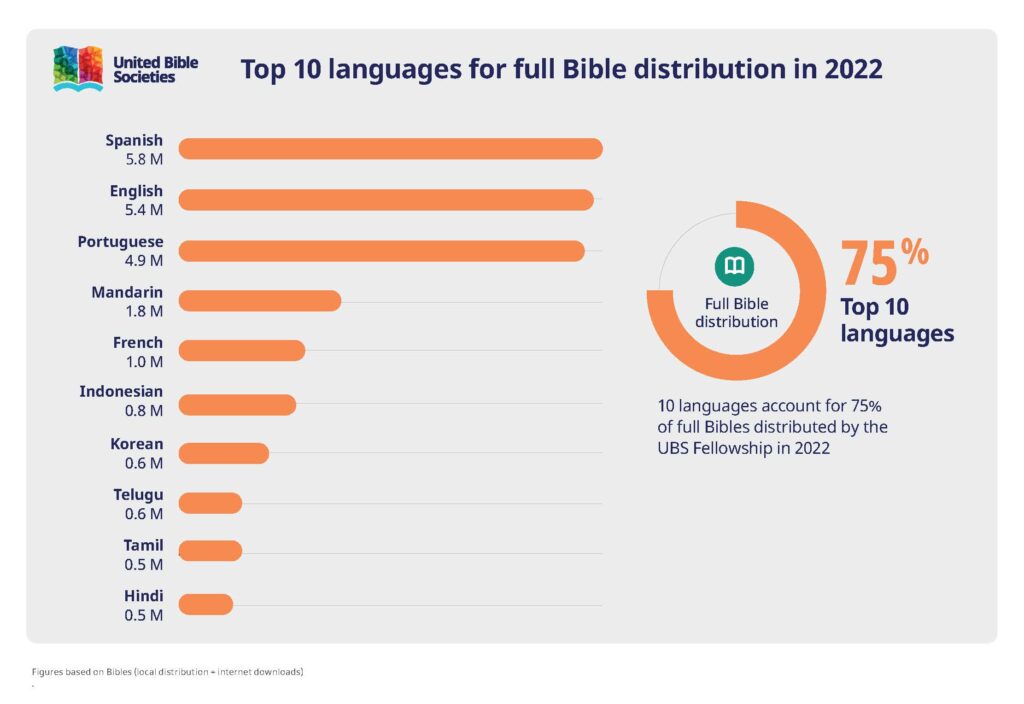 United Bible Societies

Top 10 languages for full Bible distribution in 2022

Spanish
5.8 M

English
5.4 M

Portuguese
4.9 M

Mandarin
1.8 M

French
1.0 M

Indonesian
0.8 M

Korean
0.6 M

Telugu
0.6 M

Tamil
0.5 M

Hindi
0.5 M

Full Bible distribution

75%
Top 10 languages

10 languages account for 75% of full Bibles distributed by the UBS Fellowship in 2022

Figures based on Bibles (local distribution + internet downloads)