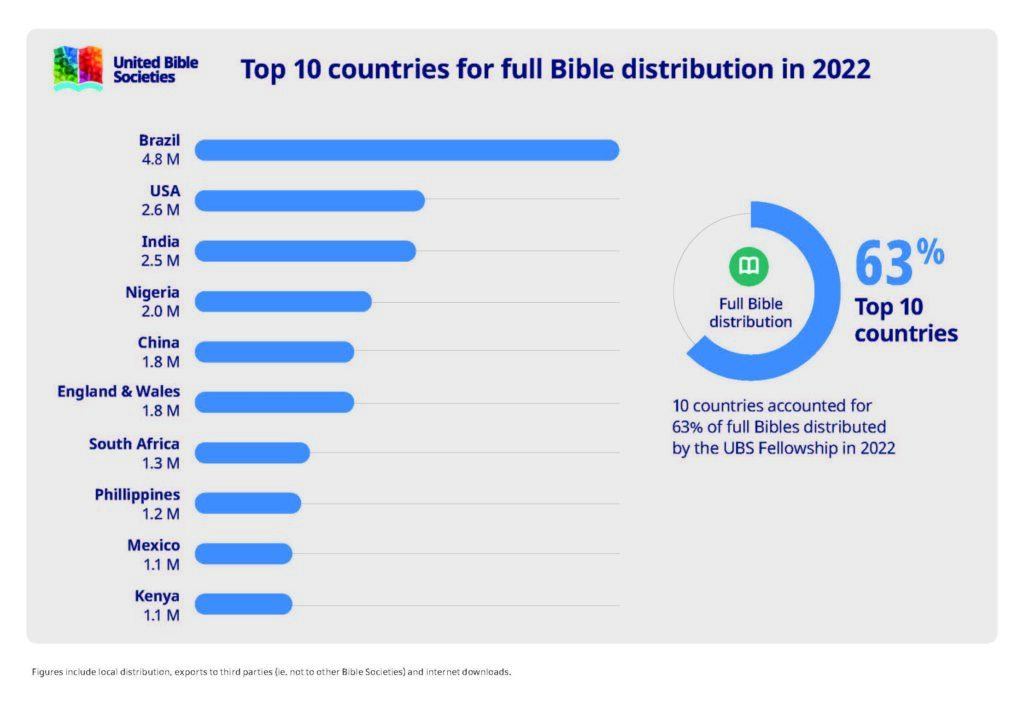 United Bible Societies

Top 10 countries for full Bible distribution in 2022

Brazil
4.8 M

USA
2.6 M

India
2.5 M

Nigeria
2.0 M

China
1.8 M

England & Wales
1.8 M

South Africa
1.3 M

Phillippines
1.2 M

Mexico
1.1 M

Kenya
1.1 M

Full Bible distribution

63%
Top 10 countries

10 countries accounted for 63% of full Bibles distributed by the UBS Fellowship in 2022

Figures include local distribution, exports to third parties (ie. not to other Bible Societies) and internet downloads.